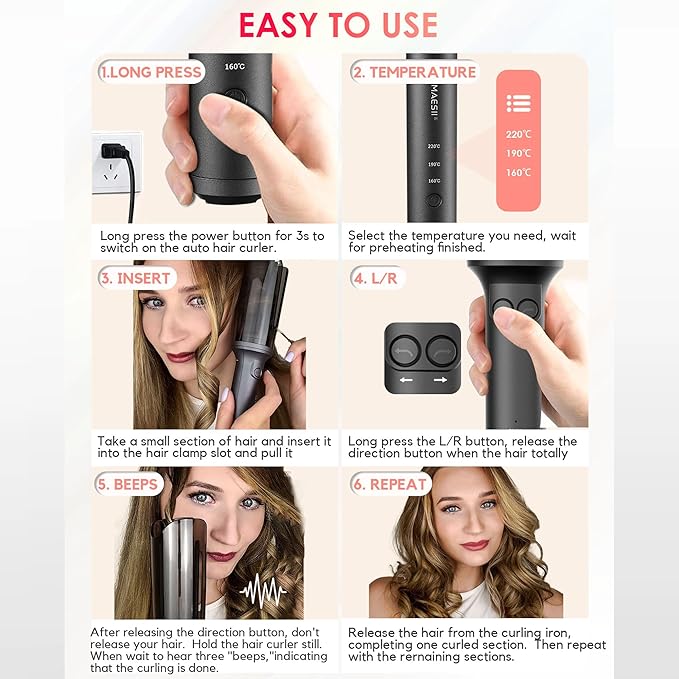 EASY TO USE

1.LONG PRESS

160℃

Long press the power button for 3s to switch on the auto hair curler.

2. TEMPERATURE

MAESII

220℃

190℃

160℃

220℃

190℃

160℃

Select the temperature you need, wait for preheating finished.

3. INSERT

Take a small section of hair and insert it into the hair clamp slot and pull it

4. L/R

Long press the L/R button, release the direction button when the hair totally

5. BEEPS

After releasing the direction button, don't release your hair. Hold the hair curler still. When wait to hear three "beeps,"indicating that the curling is done.

6. REPEAT

Release the hair from the curling iron, completing one curled section. Then repeat with the rernaining sections.