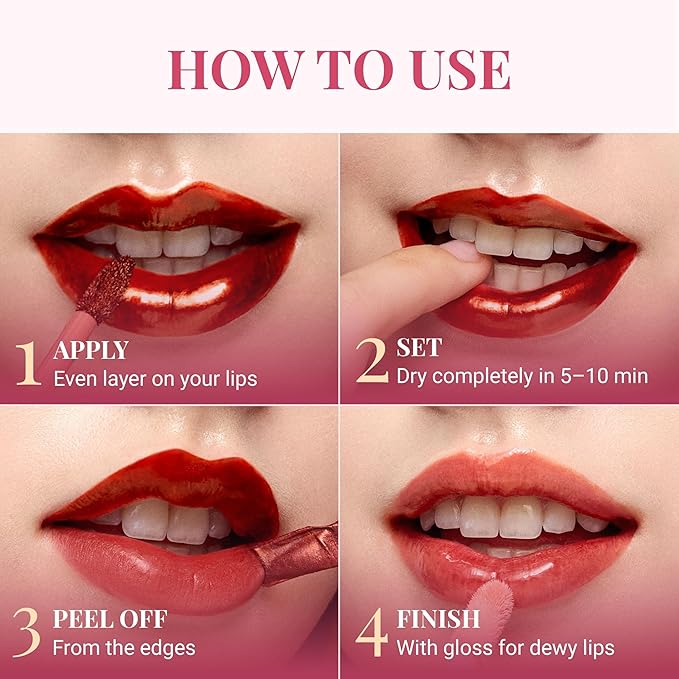 HOW TO USE

1 APPLY
Even layer on your lips

2 SET
Dry completely in 5–10 min

3 PEEL OFF
From the edges

4 FINISH
With gloss for dewy lips