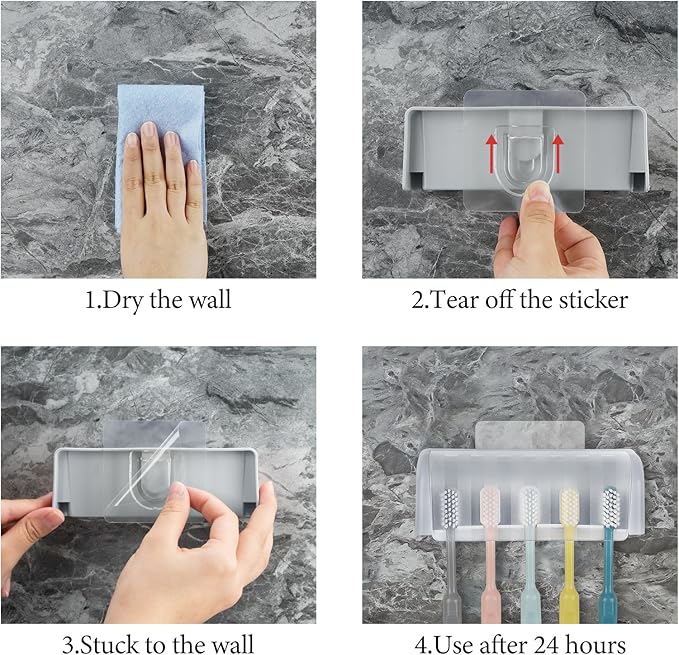 1.Dry the wall

2.Tear off the sticker

3.Stuck to the wall

4.Use after 24 hours