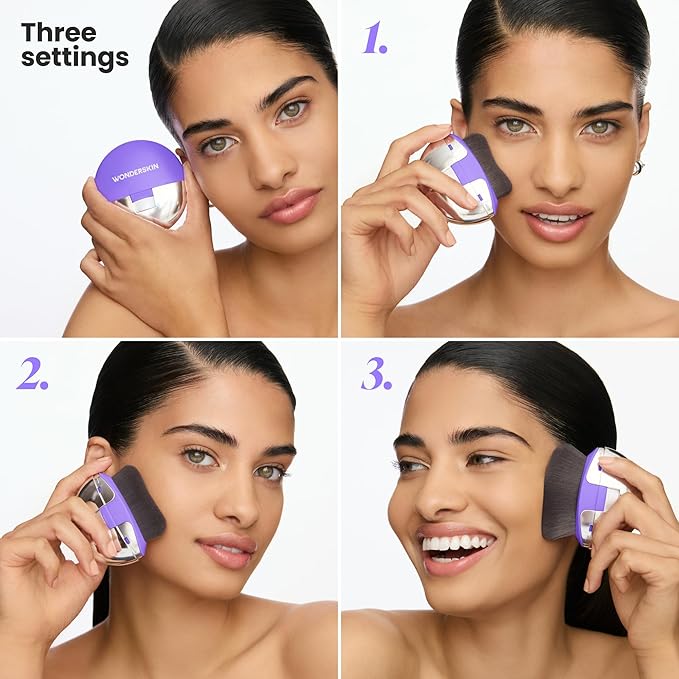 Three settings

WONDERSKIN

1.

2.

3.