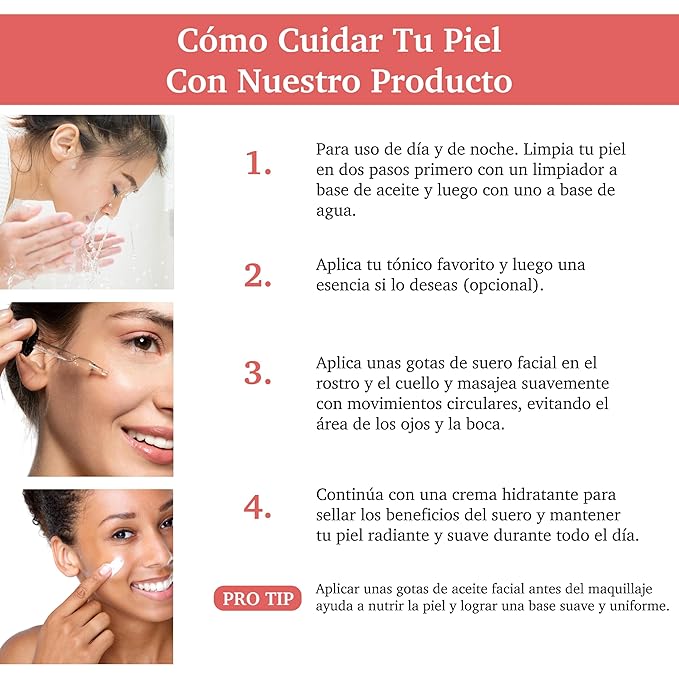 Cómo Cuidar Tu Piel Con Nuestro Producto

1. Para uso de día y de noche. Limpia tu piel en dos pasos primero con un limpiador a base de aceite y luego con uno a base de agua.

2. Aplica tu tónico favorito y luego una esencia si lo deseas (opcional).

3. Aplica unas gotas de suero facial en el rostro y el cuello y masajea suavemente con movimientos circulares, evitando el área de los ojos y la boca.

4. Continúa con una crema hidratante para sellar los beneficios del suero y mantener tu piel radiante y suave durante todo el día.

PRO TIP Aplicar unas gotas de aceite facial antes del maquillaje ayuda a nutrir la piel y lograr una base suave y uniforme.