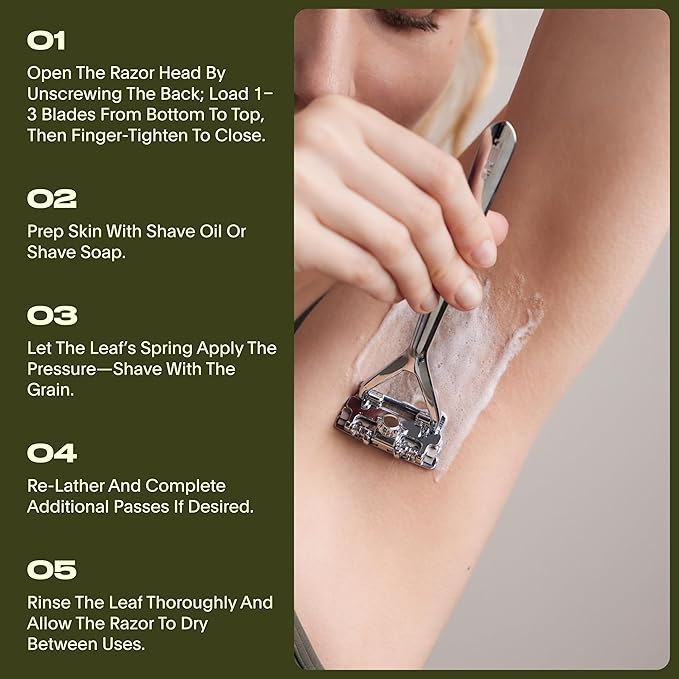 01

Open The Razor Head By Unscrewing The Back; Load 1–3 Blades From Bottom To Top, Then Finger-Tighten To Close.

02

Prep Skin With Shave Oil Or Shave Soap.

03

Let The Leaf's Spring Apply The Pressure—Shave With The Grain.

04

Re-Lather And Complete Additional Passes If Desired.

05

Rinse The Leaf Thoroughly And Allow The Razor To Dry Between Uses.