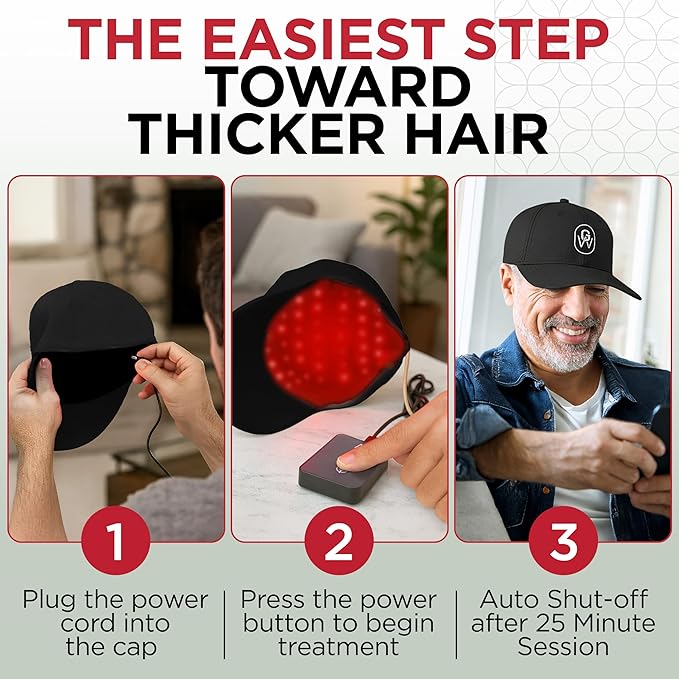 THE EASIEST STEP TOWARD THICKER HAIR

GW

1

Plug the power cord into the cap

2

Press the power button to begin treatment

3

Auto Shut-off after 25 Minute Session