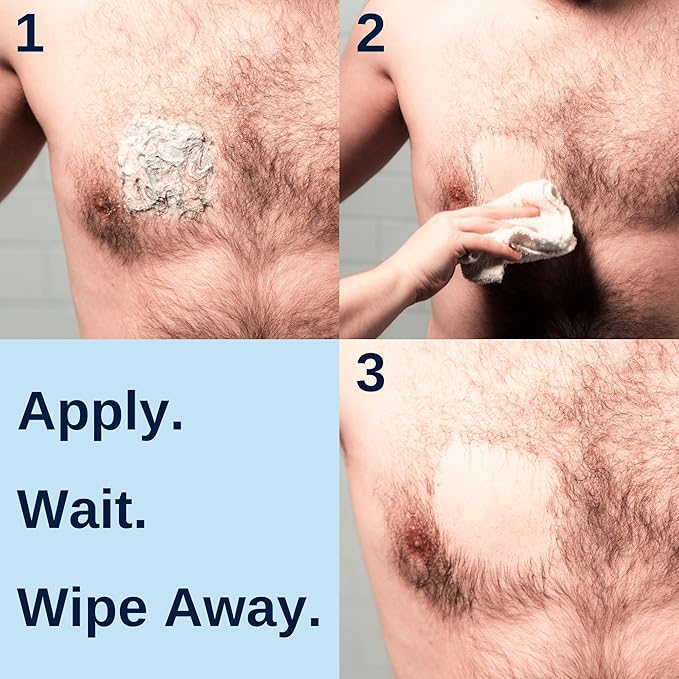 1

2

Apply.

Wait.

Wipe Away.

3