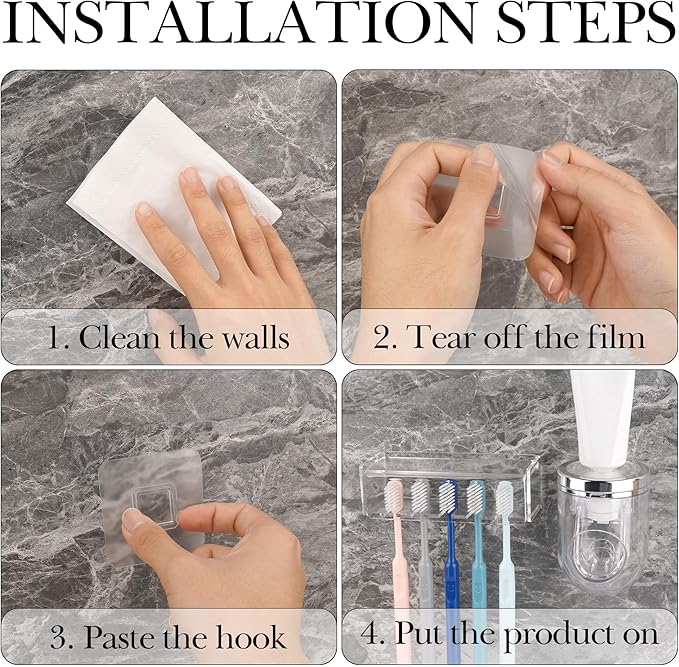 INSTALLATION STEPS

1. Clean the walls

2. Tear off the film

3. Paste the hook

4. Put the product on